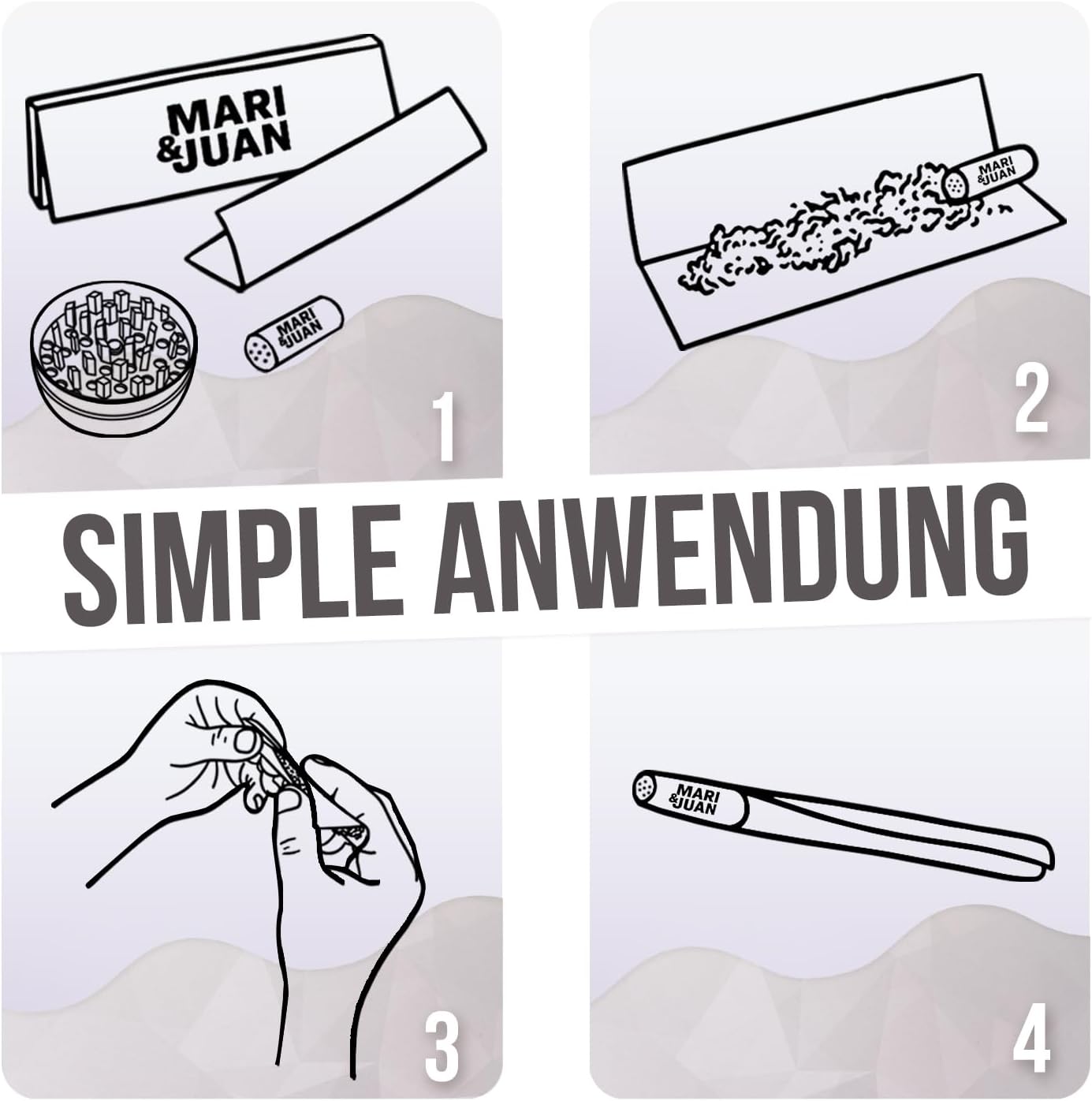 MARI
&JUAN

MARI
&JUAN

1

MARI
&JUAN

2

SIMPLE ANWENDUNG

3

MARI
&JUAN

4