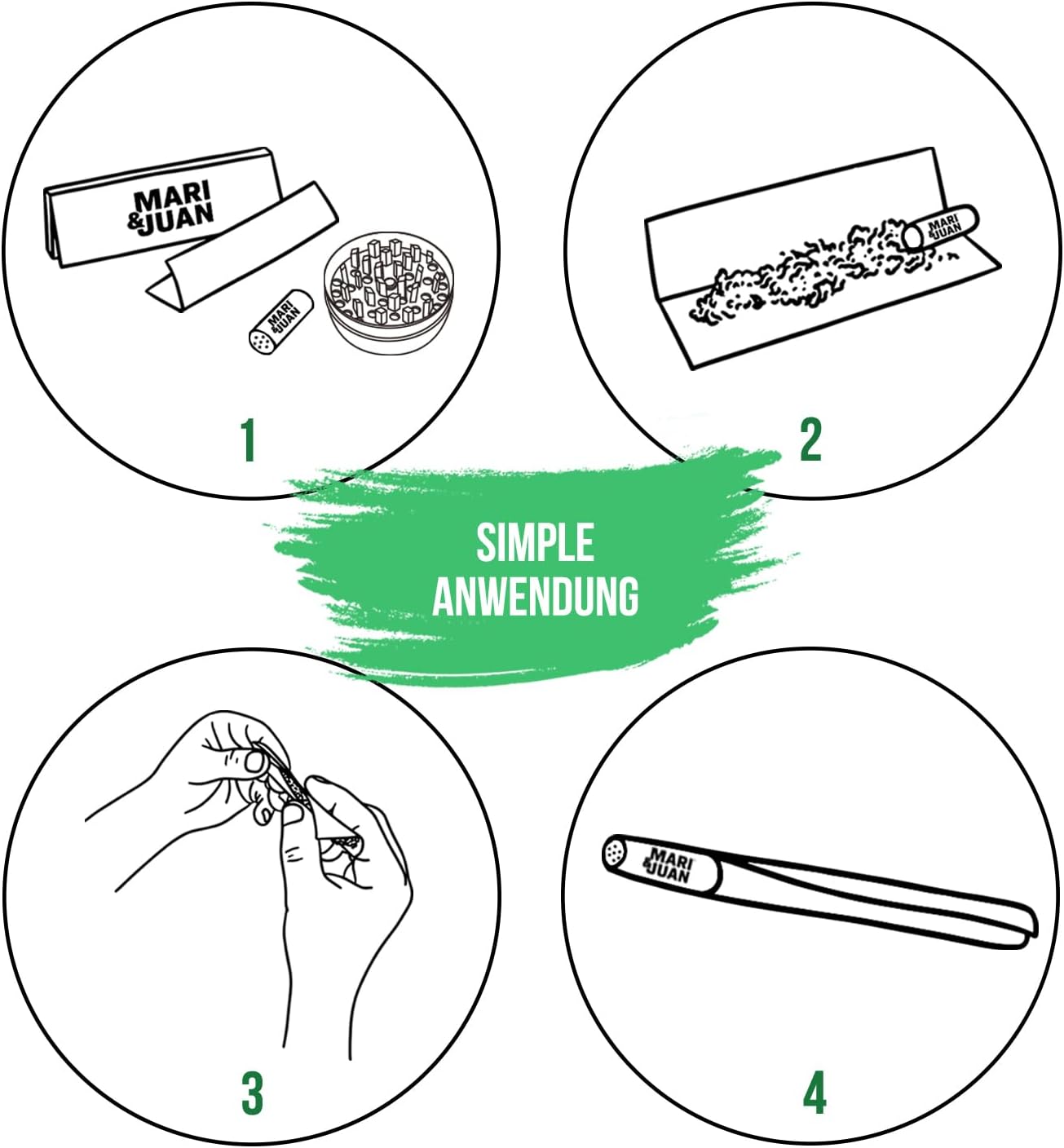 MARI &JUAN

MARI &JUAN

1

MARI &JUAN

2

SIMPLE ANWENDUNG

3

MARI &JUAN

4