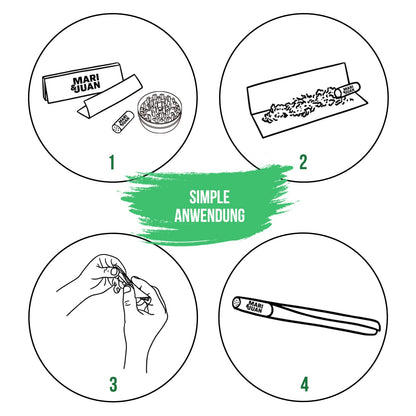 MARI & JUAN

MARI & JUAN

1

MARI & JUAN

2

SIMPLE ANWENDUNG

3

MARI & JUAN

4