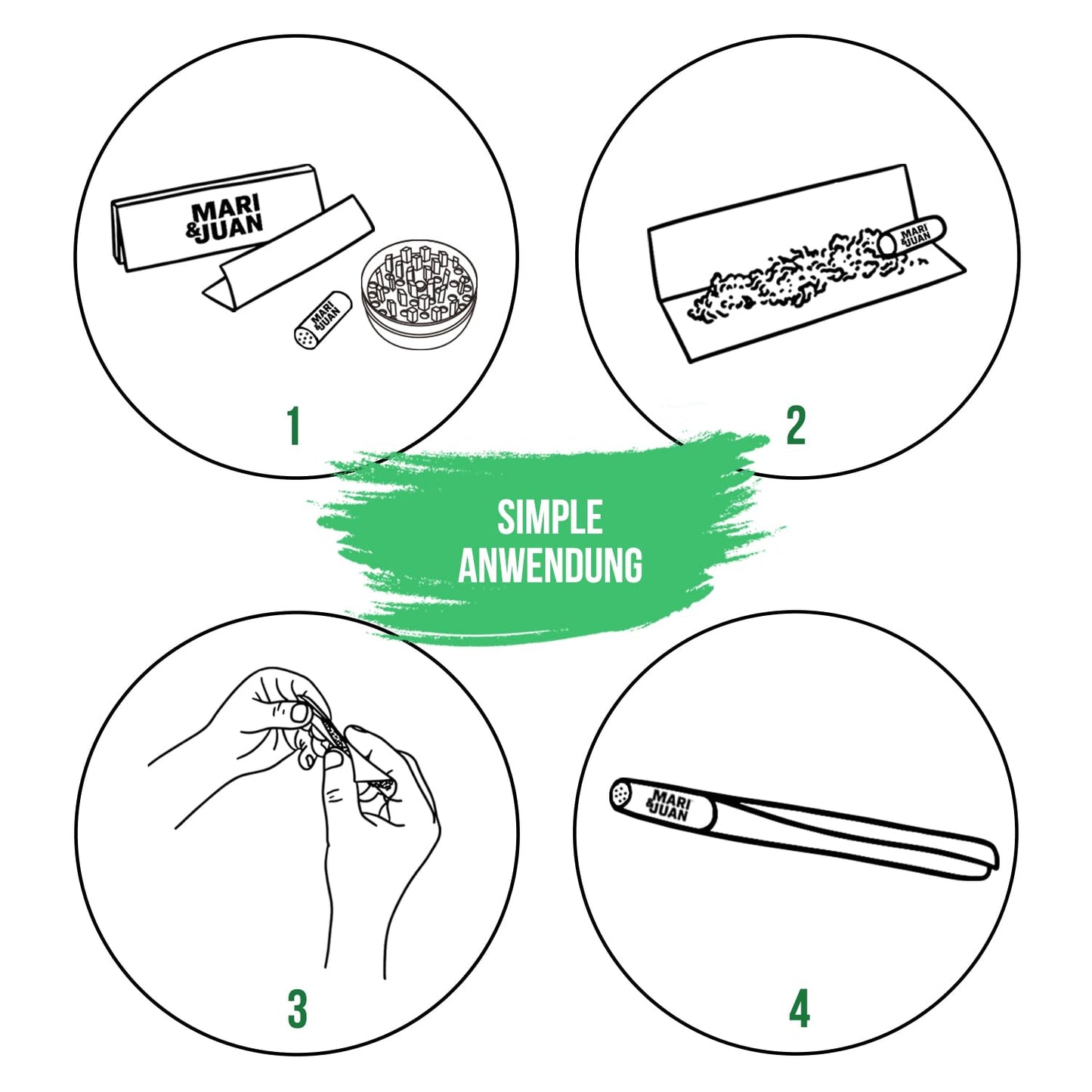 MARI &JUAN

MARI &JUAN

1

MARI &JUAN

2

SIMPLE ANWENDUNG

3

MARI &JUAN

4